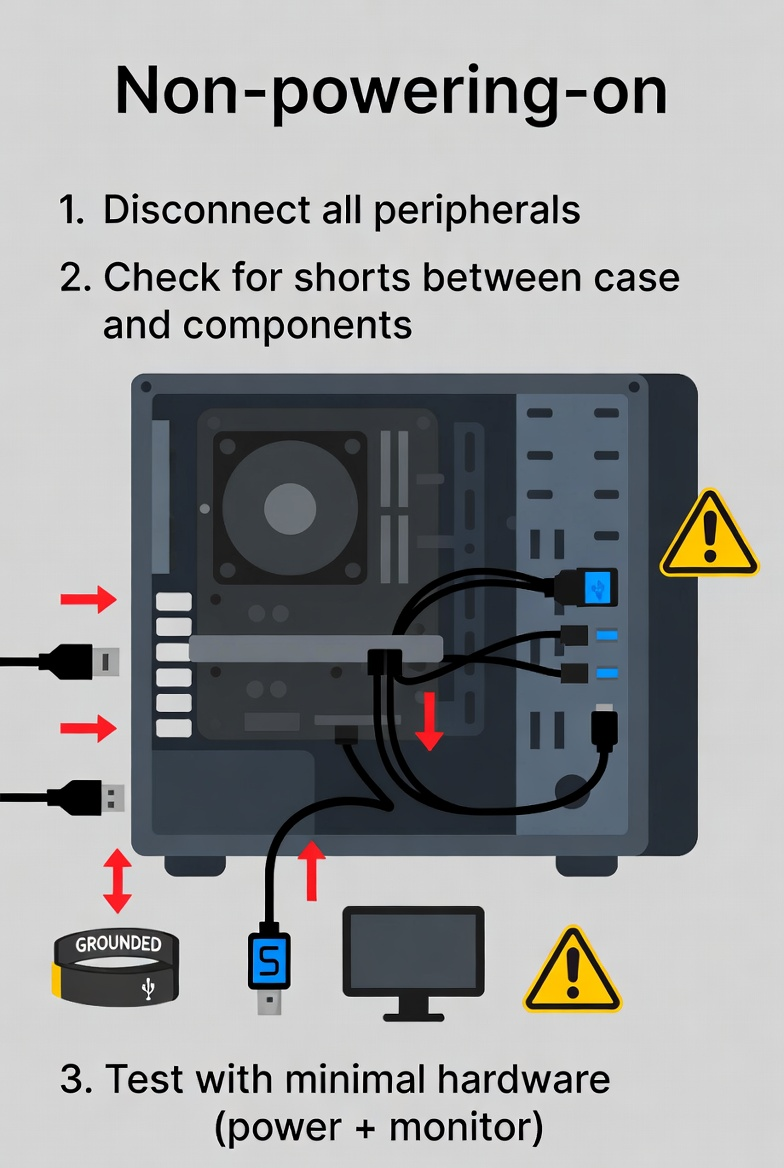 Non-powering-on

1. Disconnect all peripherals

2. Check for shorts between case and components

GROUNDED

S

3. Test with minimal hardware (power + monitor)