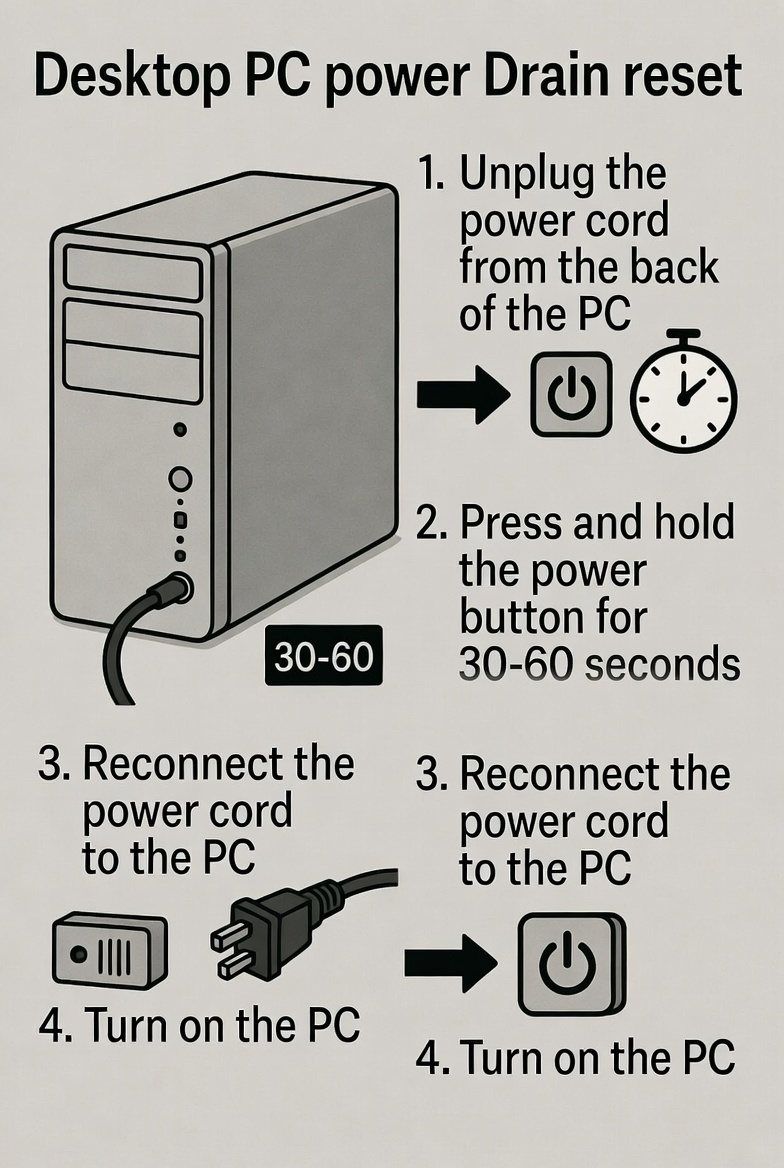 Desktop PC power Drain reset

1. Unplug the power cord from the back of the PC

2. Press and hold the power button for 30-60 seconds

30-60

3. Reconnect the power cord to the PC

4. Turn on the PC

3. Reconnect the power cord to the PC

4. Turn on the PC