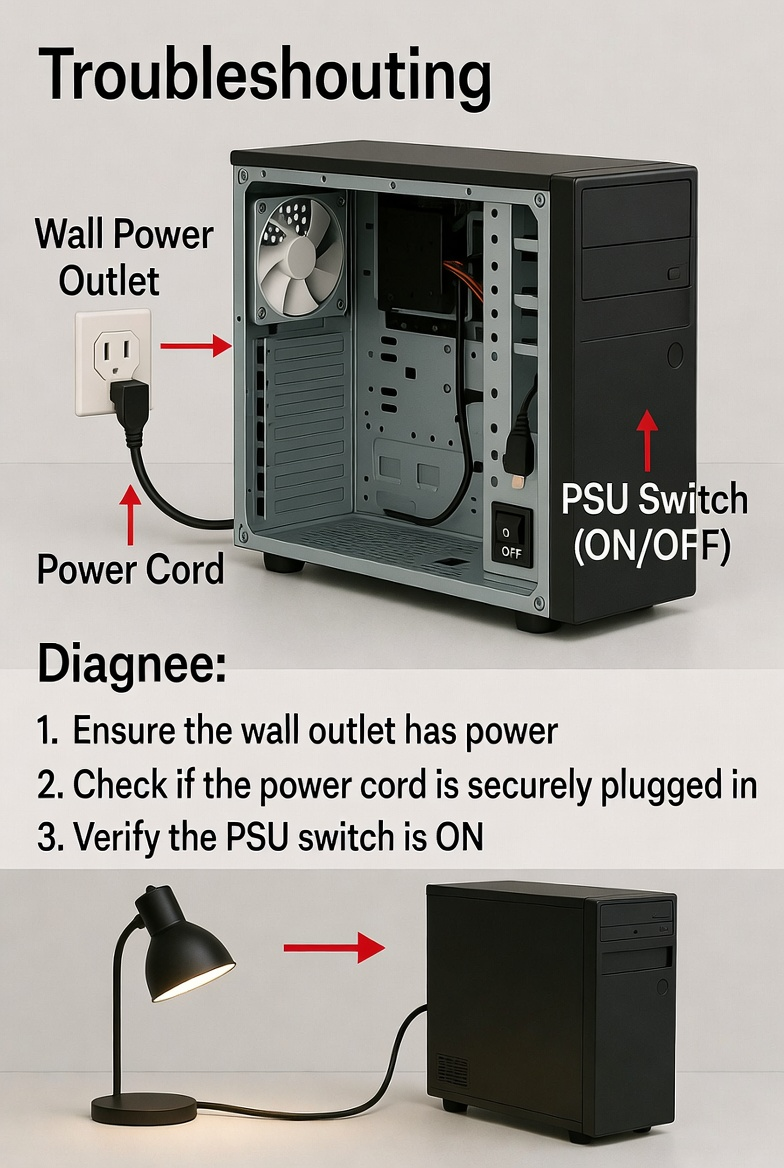 Troubleshouting

Wall Power Outlet

Power Cord

O
OFF

PSU Switch (ON/OFF)

Diagnee:

1. Ensure the wall outlet has power
2. Check if the power cord is securely plugged in
3. Verify the PSU switch is ON