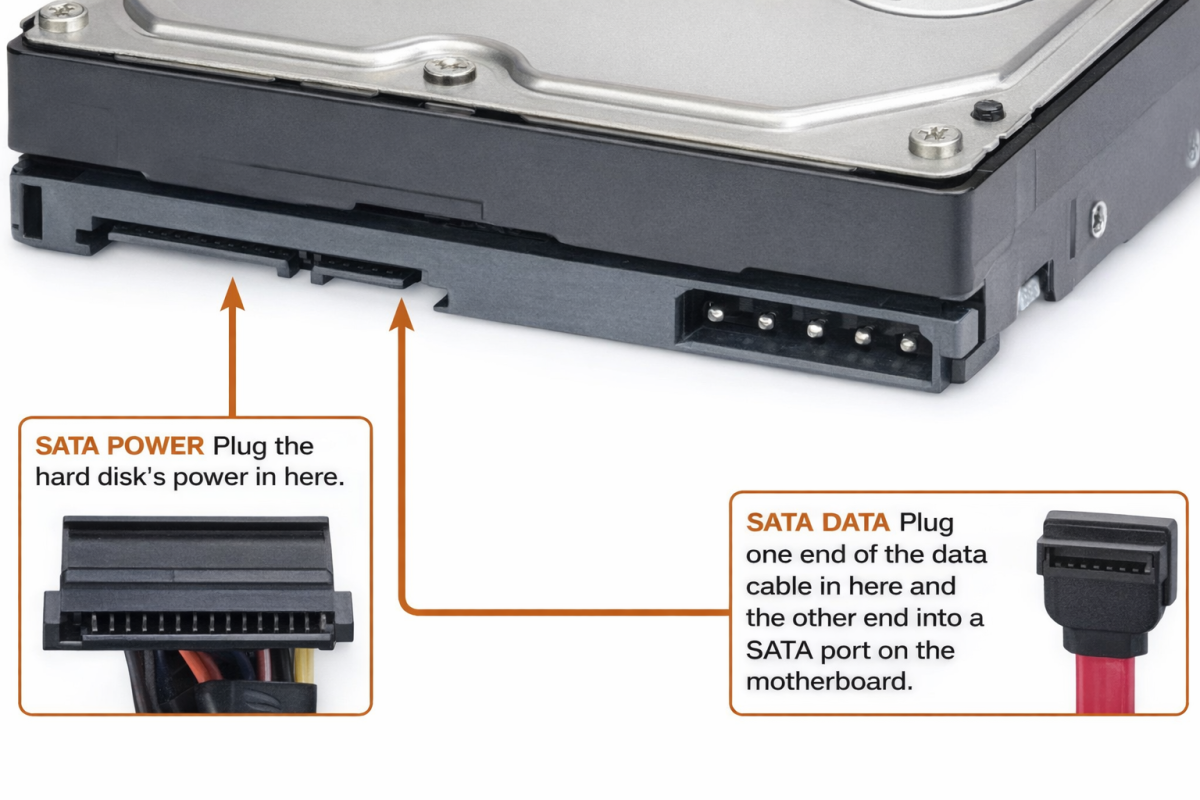 SATA POWER Plug the hard disk's power in here.

SATA DATA Plug one end of the data cable in here and the other end into a SATA port on the motherboard.